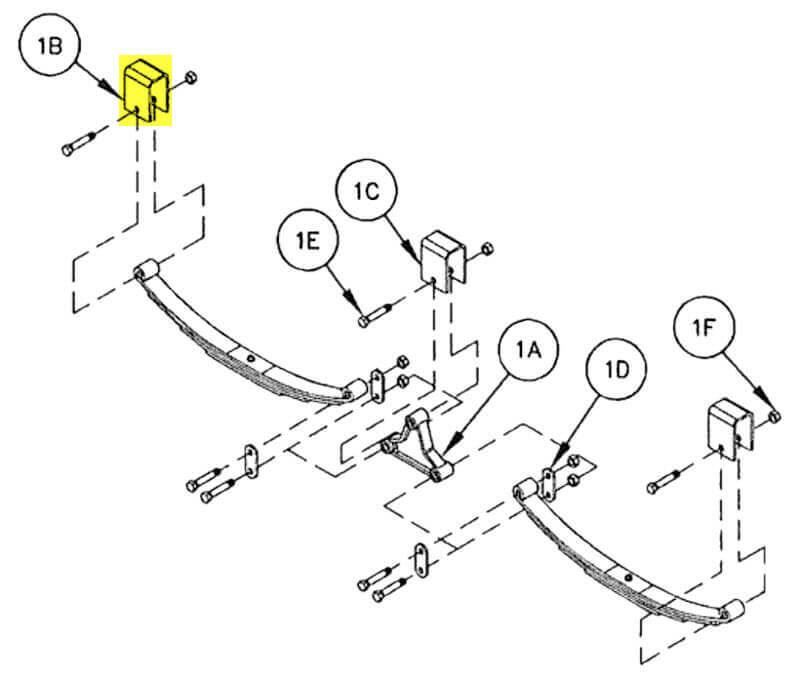 1B
1C
1E
1A
1D
1F